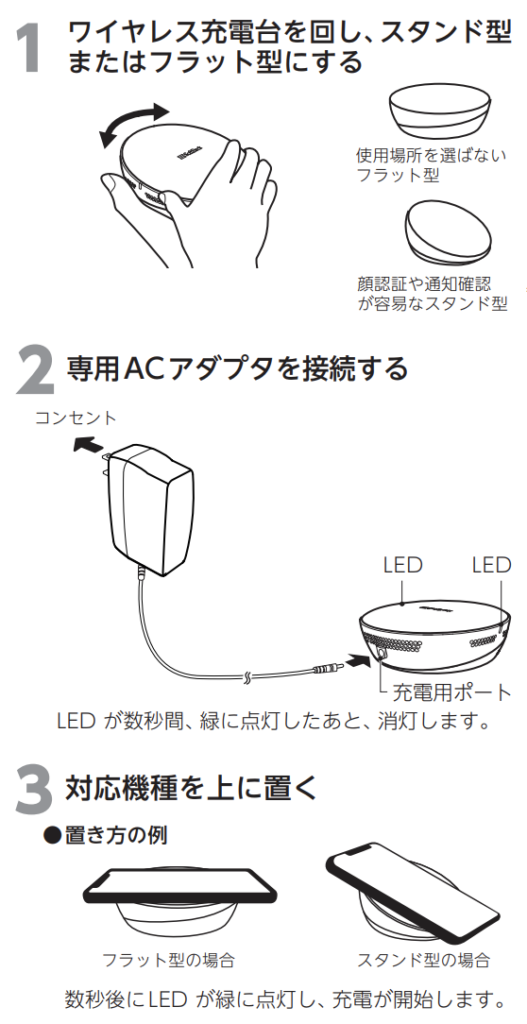 1 ワイヤレス充電台を回し、スタンド型またはフラット型にする

使用場所を選ばないフラット型

顔認証や通知確認が容易なスタンド型

2 専用ACアダプタを接続する

コンセント

LED

LED

充電用ポート

LED が数秒間、緑に点灯したあと、消灯します。

3 対応機種を上に置く

●置き方の例

フラット型の場合

スタンド型の場合

数秒後にLED が緑に点灯し、充電が開始します。